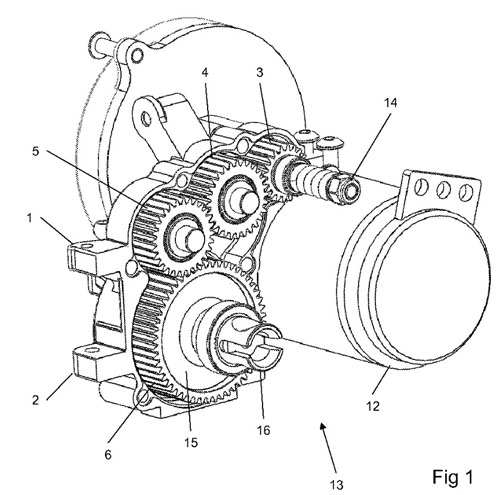 4
3
14
5
1
2
6
15
16
12
13
Fig 1